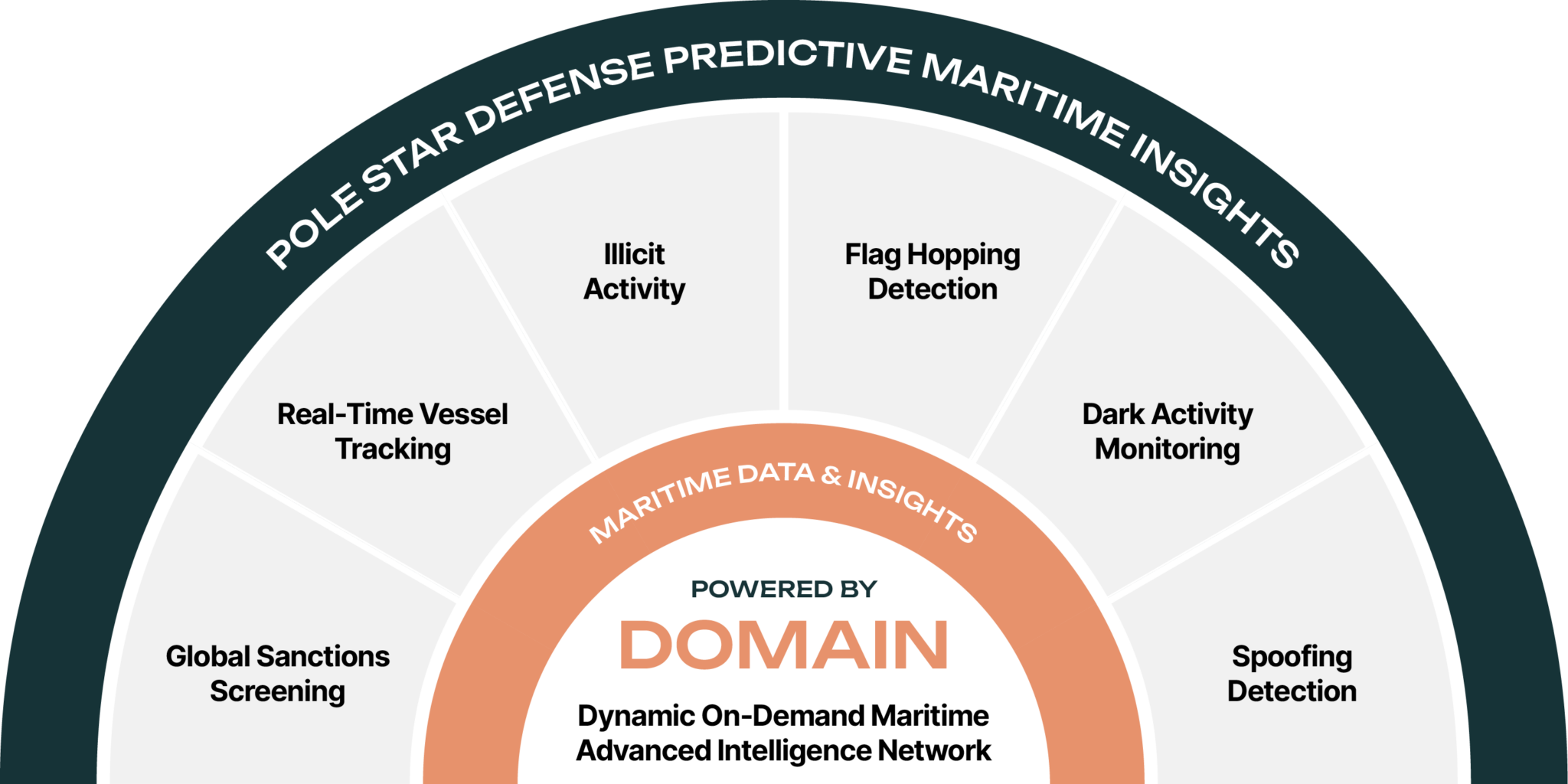 POLE STAR DEFENSE PREDICTIVE MARITIME INSIGHTS

Global Sanctions Screening

Real-Time Vessel Tracking

Illicit Activity

Flag Hopping Detection

Dark Activity Monitoring

Spoofing Detection

MARITIME DATA & INSIGHTS

POWERED BY

DOMAIN

Dynamic On-Demand Maritime Advanced Intelligence Network